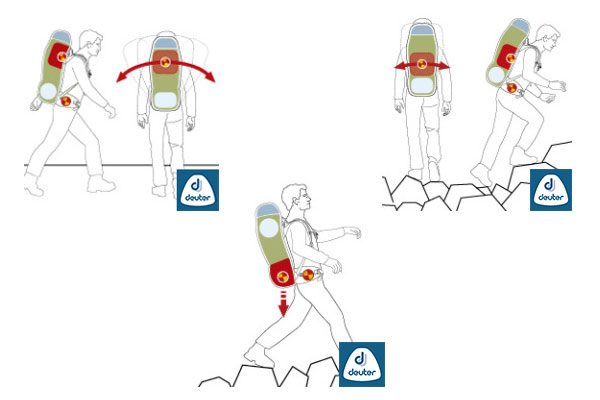 deuter

deuter

deuter